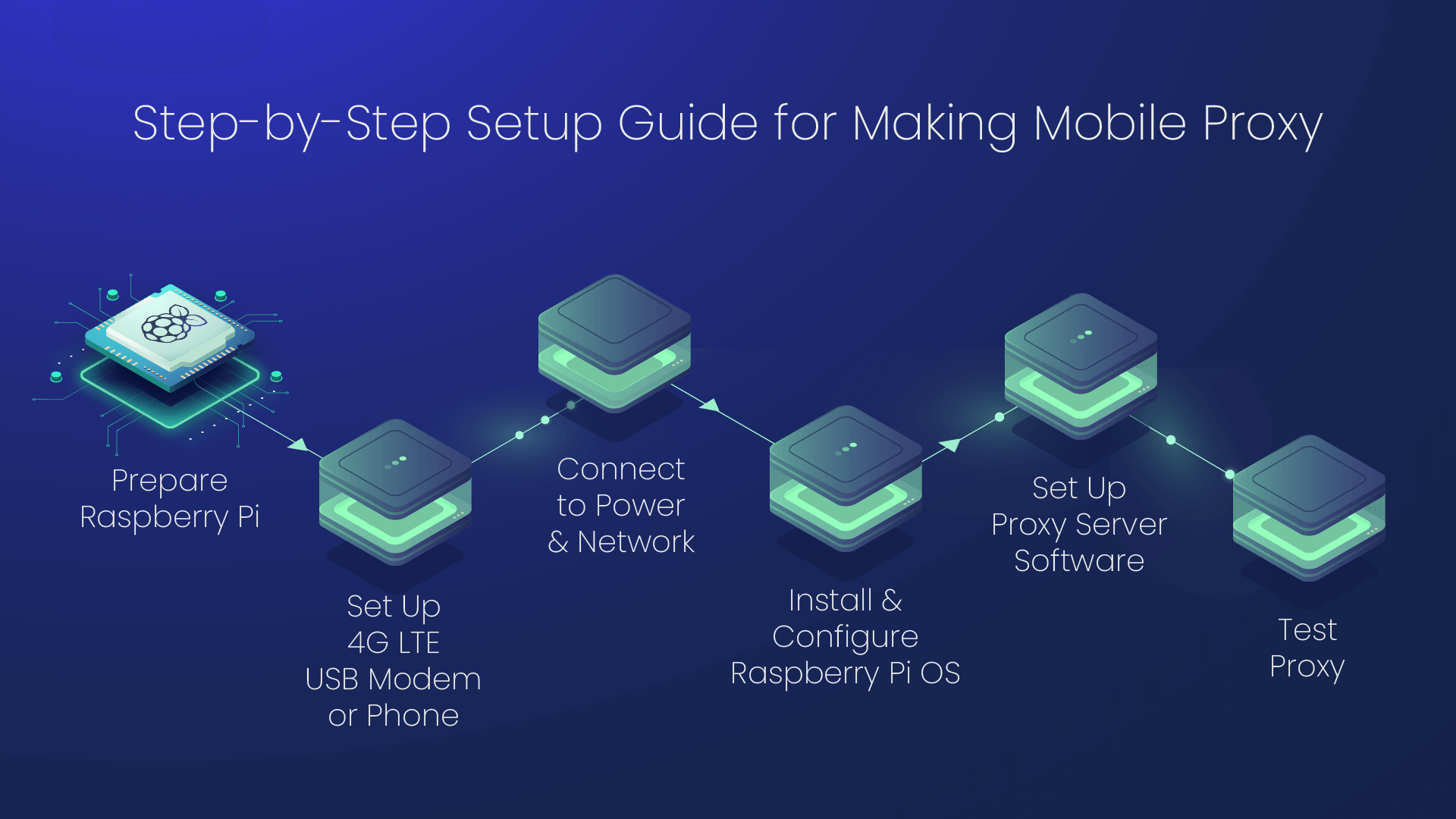 Step-by-Step Setup Guide for Making Mobile Proxy

Prepare Raspberry Pi

Set Up 4G LTE USB Modem or Phone

Connect to Power & Network

Install & Configure Raspberry Pi OS

Set Up Proxy Server Software

Test Proxy